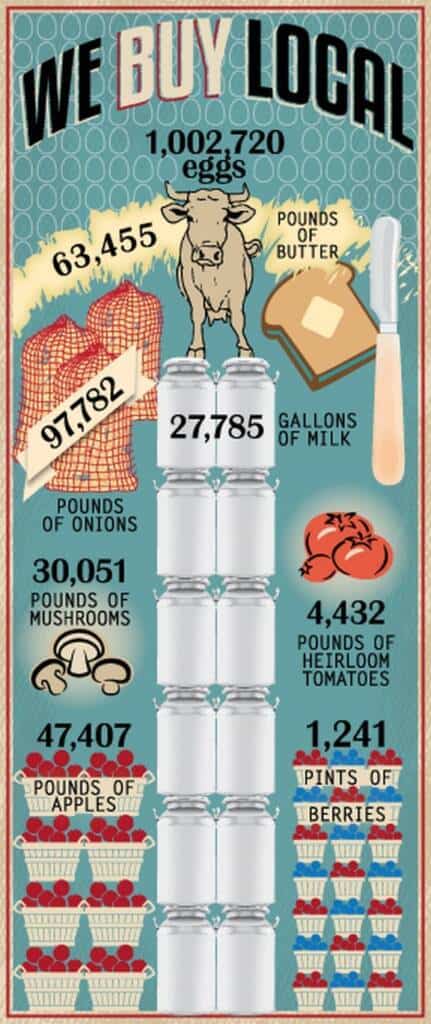 WE BUY LOCAL

1,002,720 eggs

63,455 POUNDS OF BUTTER

97,782 POUNDS OF ONIONS

27,785 GALLONS OF MILK

30,051 POUNDS OF MUSHROOMS

4,432 POUNDS OF HEIRLOOM TOMATOES

47,407 POUNDS OF APPLES

1,241 PINTS OF BERRIES